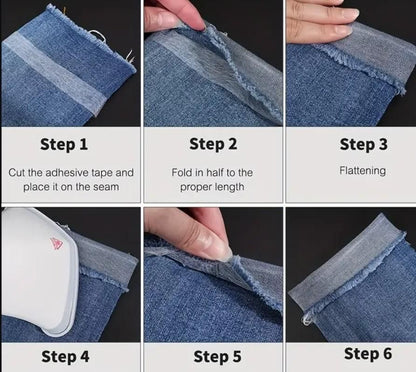 Step 1

Cut the adhesive tape and place it on the seam

Step 2

Fold in half to the proper length

Step 3

Flattening

Step 4

Step 5

Step 6